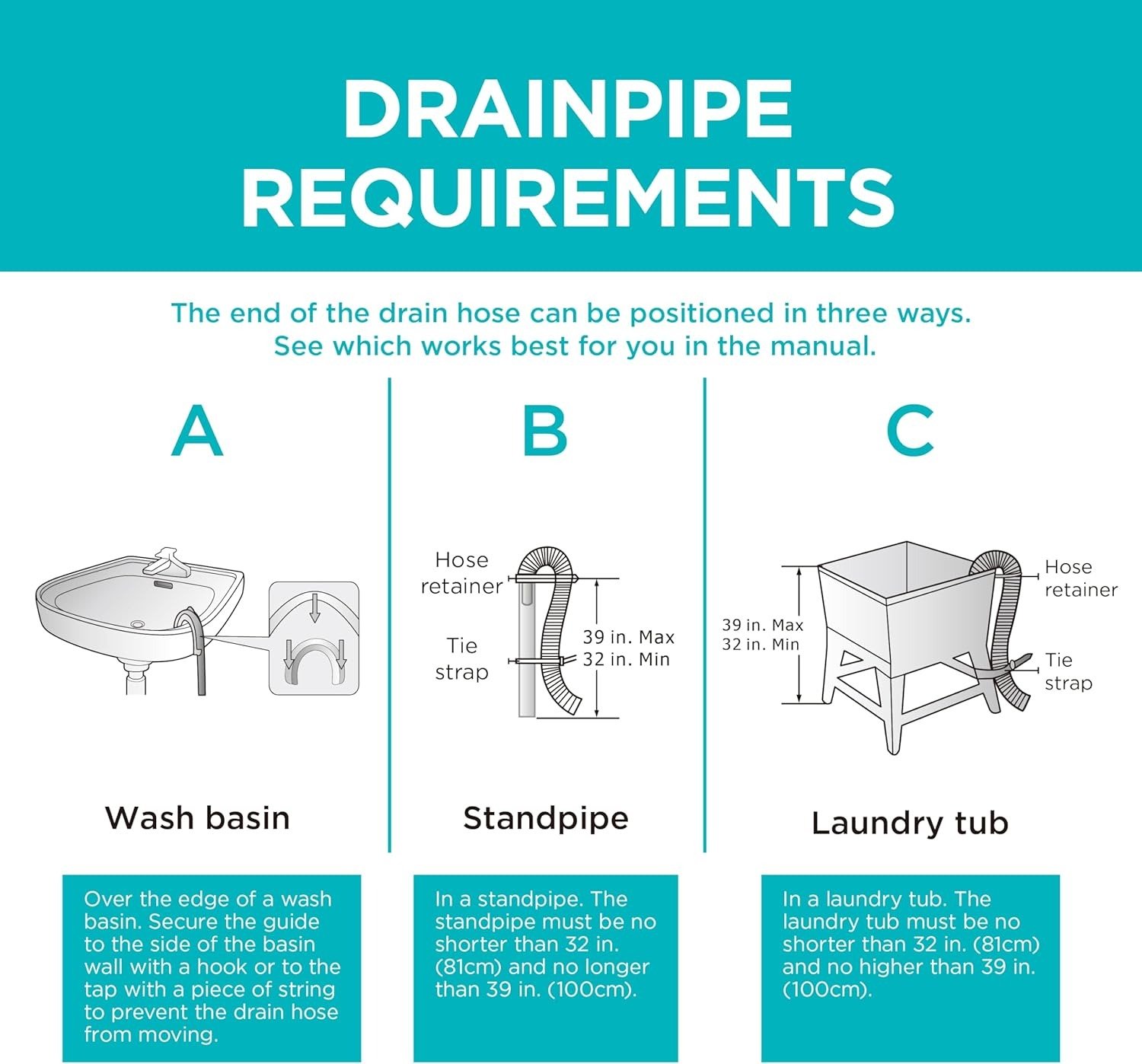 DRAINPIPE REQUIREMENTS

The end of the drain hose can be positioned in three ways. See which works best for you in the manual.

A

Wash basin

Over the edge of a wash basin. Secure the guide to the side of the basin wall with a hook or to the tap with a piece of string to prevent the drain hose from moving.

B

Hose retainer

Tie strap

39 in. Max
32 in. Min

Standpipe

In a standpipe. The standpipe must be no shorter than 32 in. (81cm) and no longer than 39 in. (100cm).

C

39 in. Max
32 in. Min

Hose retainer

Tie strap

Laundry tub

In a laundry tub. The laundry tub must be no shorter than 32 in. (81cm) and no higher than 39 in. (100cm).