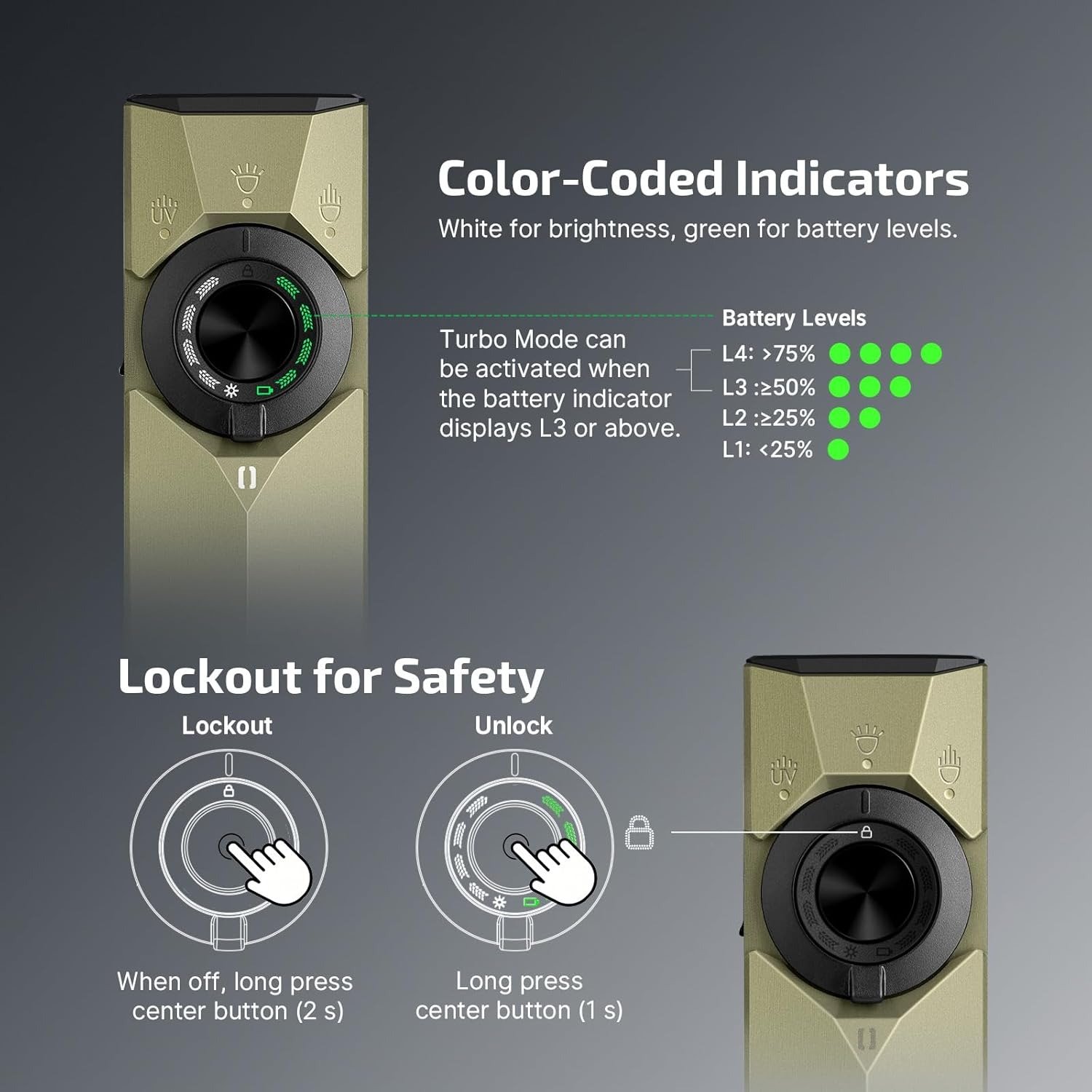 UV

Color-Coded Indicators

White for brightness, green for battery levels.

Turbo Mode can be activated when the battery indicator displays L3 or above.

Battery Levels
L4: >75%
L3 :≥50%
L2 :≥25%
L1: <25%

Lockout for Safety

Lockout
When off, long press center button (2 s)

Unlock
Long press center button (1 s)

UV