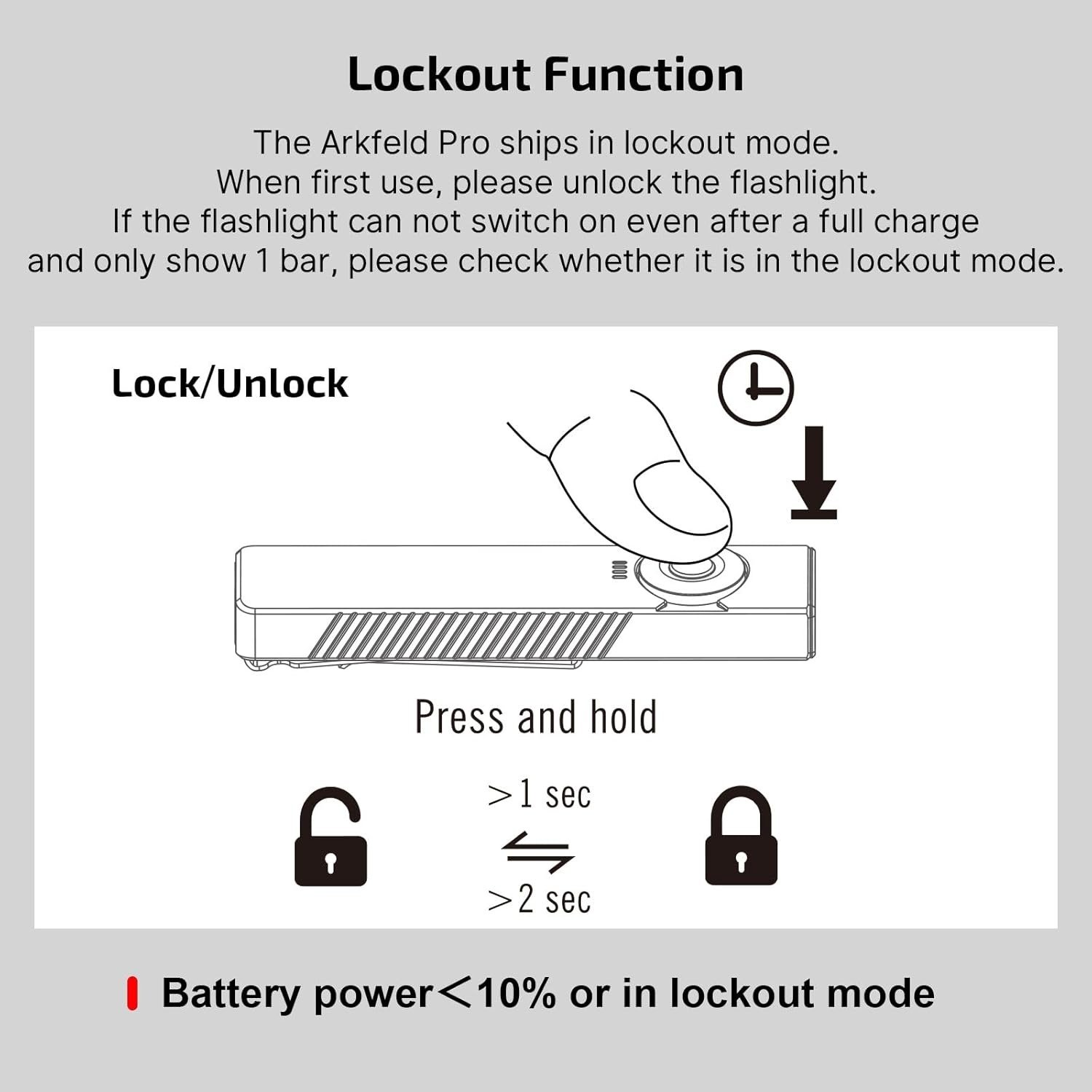 Lockout Function

The Arkfeld Pro ships in lockout mode.
When first use, please unlock the flashlight.
If the flashlight can not switch on even after a full charge and only show 1 bar, please check whether it is in the lockout mode.

Lock/Unlock

Press and hold

>1 sec

>2 sec

Battery power<10% or in lockout mode