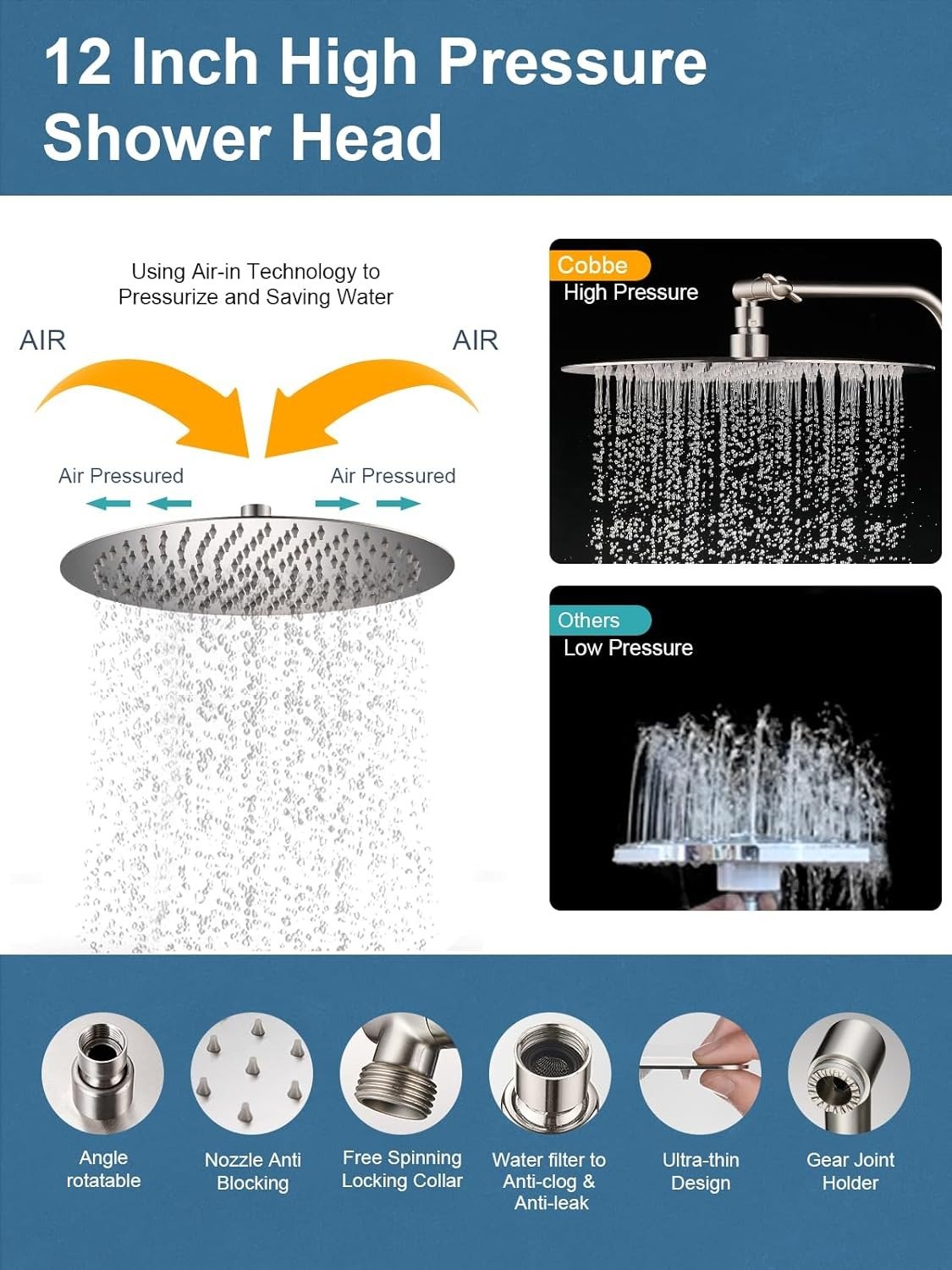 12 Inch High Pressure Shower Head

Using Air-in Technology to Pressurize and Saving Water

AIR

AIR

Air Pressured

Air Pressured

Cobbe
High Pressure

Others
Low Pressure

Angle rotatable

Nozzle Anti Blocking

Free Spinning Locking Collar

Water filter to Anti-clog & Anti-leak

Ultra-thin Design

Gear Joint Holder