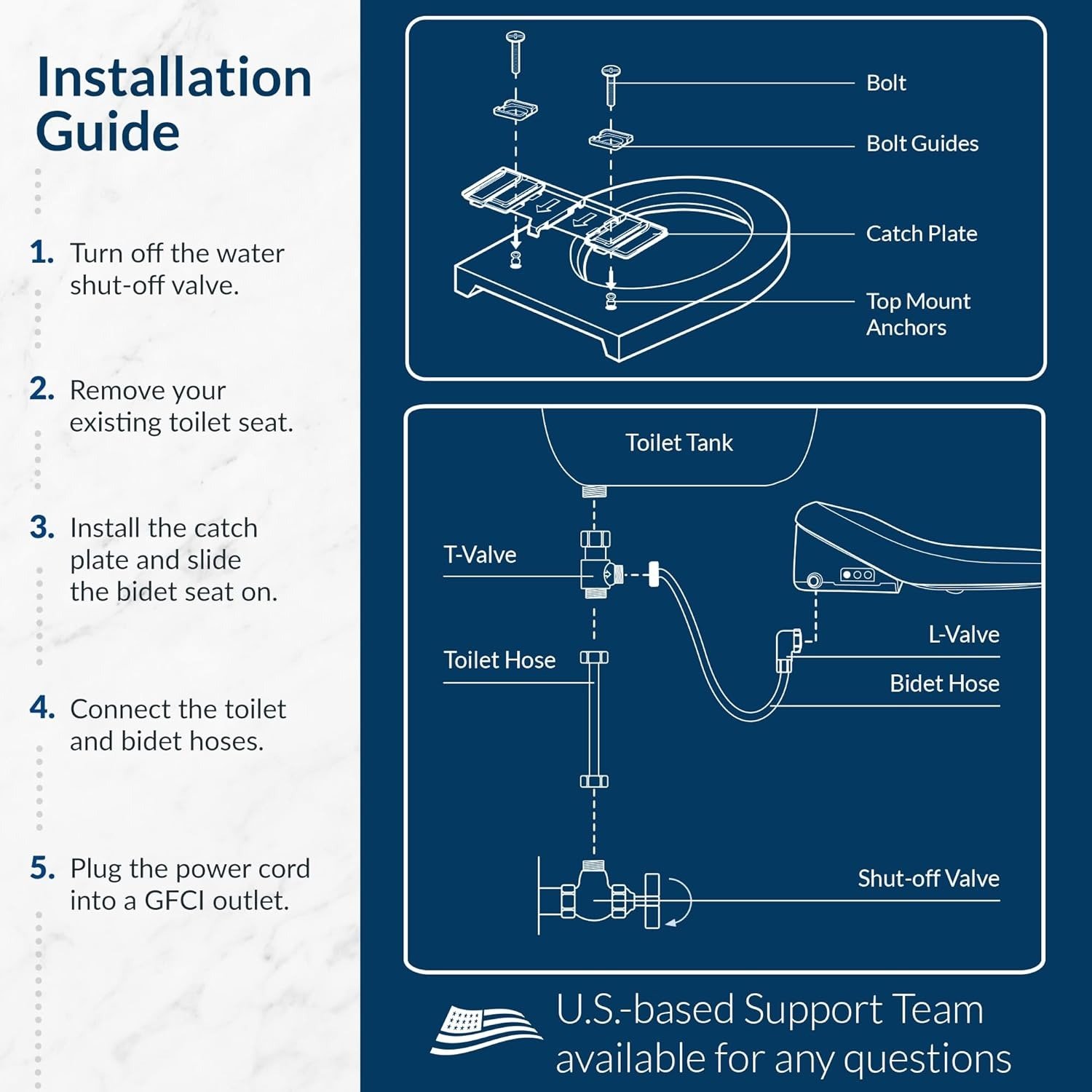 Installation Guide

1. Turn off the water shut-off valve.

2. Remove your existing toilet seat.

3. Install the catch plate and slide the bidet seat on.

4. Connect the toilet and bidet hoses.

5. Plug the power cord into a GFCI outlet.

Bolt
Bolt Guides
Catch Plate
Top Mount Anchors

Toilet Tank
T-Valve
Toilet Hose
L-Valve
Bidet Hose
Shut-off Valve

U.S.-based Support Team available for any questions