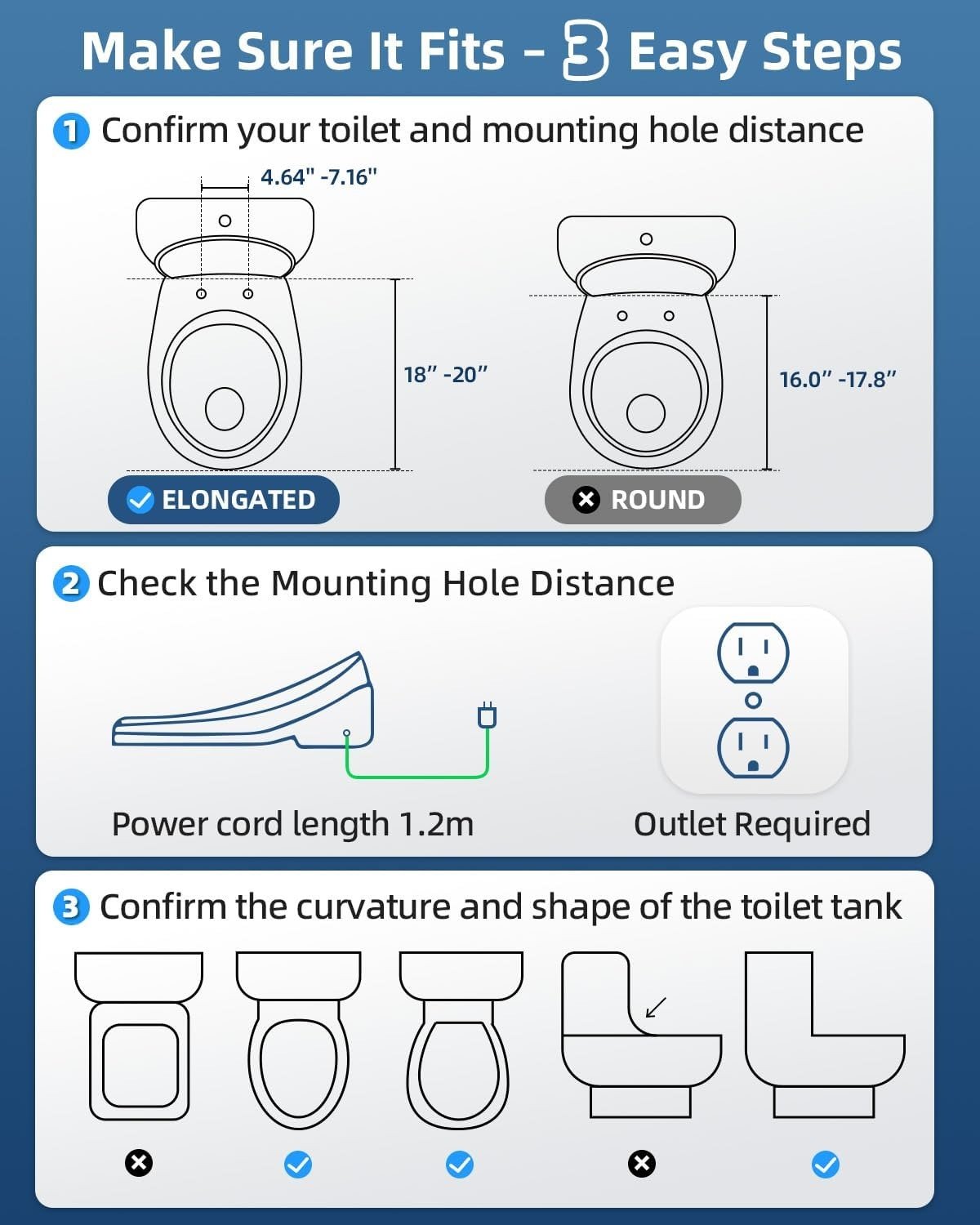 Make Sure It Fits - 3 Easy Steps

1 Confirm your toilet and mounting hole distance

4.64" -7.16"

18" -20"

16.0" -17.8"

ELONGATED

ROUND

2 Check the Mounting Hole Distance

Power cord length 1.2m

Outlet Required

3 Confirm the curvature and shape of the toilet tank