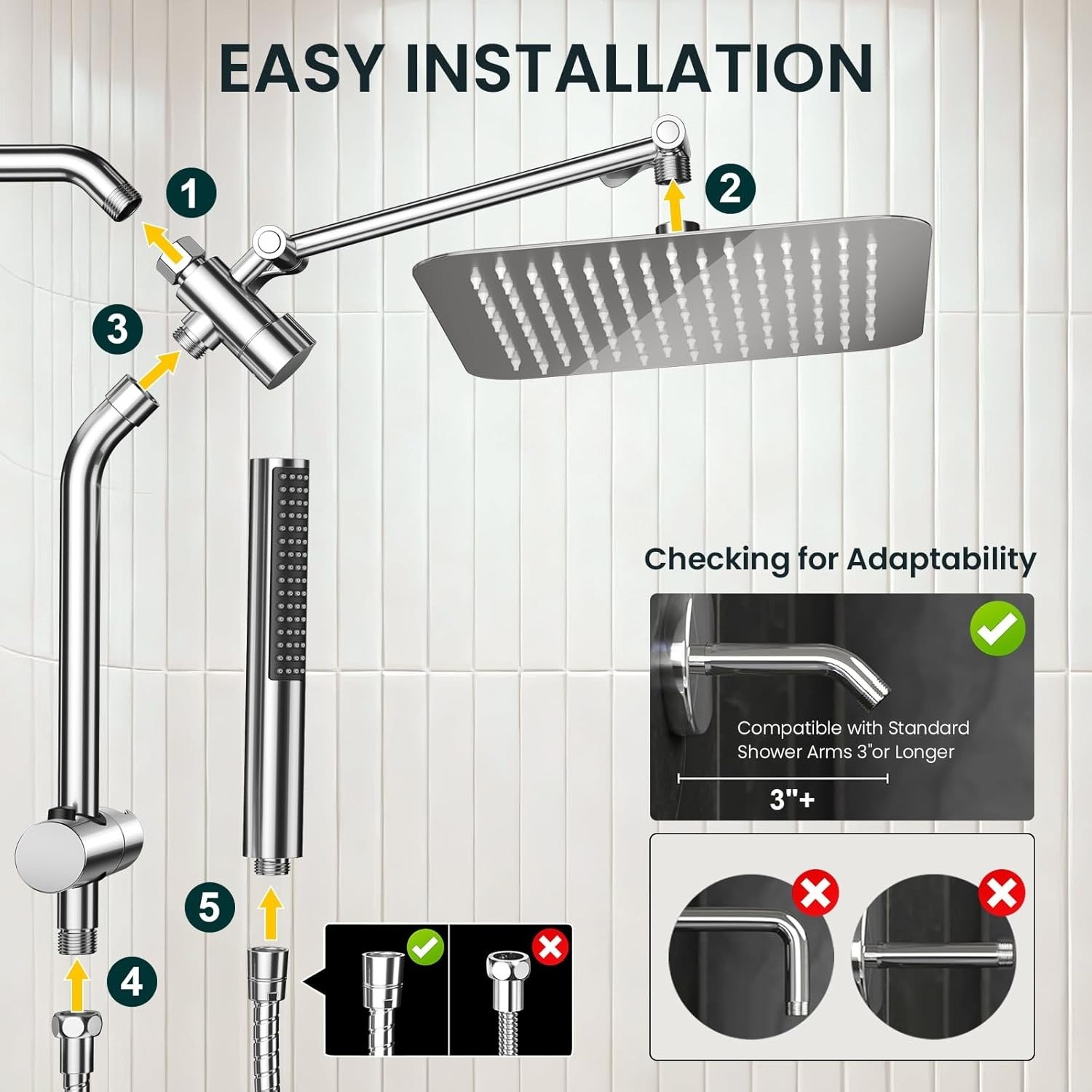 EASY INSTALLATION

1

2

3

4

5

Checking for Adaptability

Compatible with Standard Shower Arms 3"or Longer

3"+