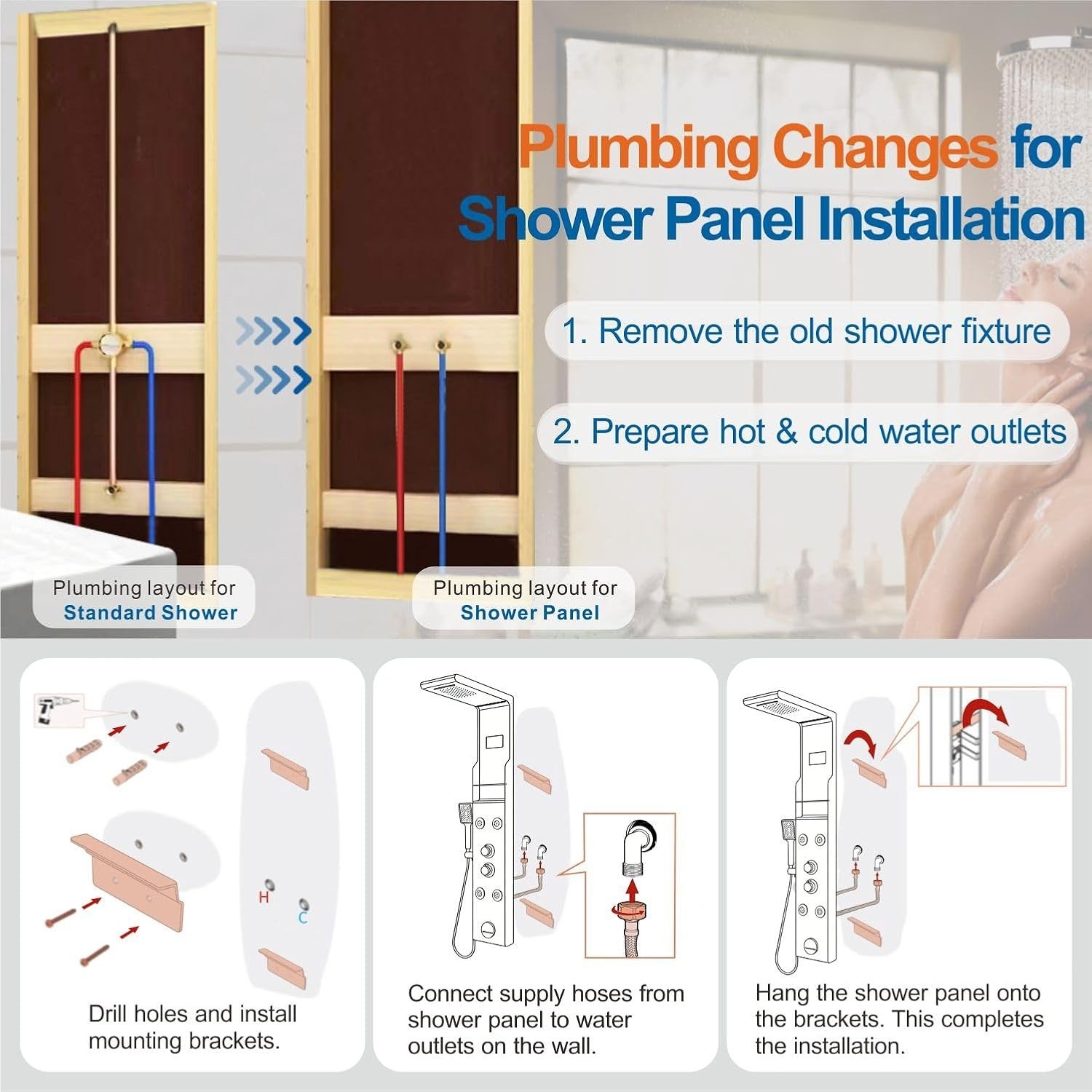 Plumbing Changes for Shower Panel Installation

1. Remove the old shower fixture

2. Prepare hot & cold water outlets

Plumbing layout for Standard Shower

Plumbing layout for Shower Panel

H

C

Drill holes and install mounting brackets.

Connect supply hoses from shower panel to water outlets on the wall.

Hang the shower panel onto the brackets. This completes the installation.