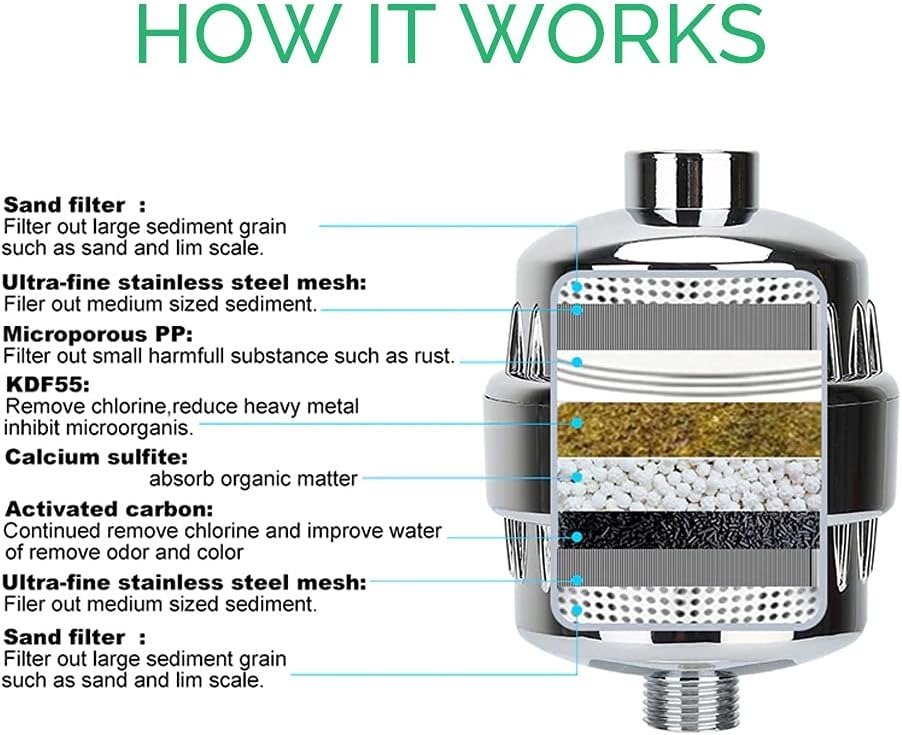 HOW IT WORKS

Sand filter :
Filter out large sediment grain such as sand and lim scale.

Ultra-fine stainless steel mesh:
Filer out medium sized sediment.

Microporous PP:
Filter out small harmfull substance such as rust.

KDF55:
Remove chlorine,reduce heavy metal inhibit microorganis.

Calcium sulfite:
absorb organic matter

Activated carbon:
Continued remove chlorine and improve water of remove odor and color

Ultra-fine stainless steel mesh:
Filer out medium sized sediment.

Sand filter :
Filter out large sediment grain such as sand and lim scale.