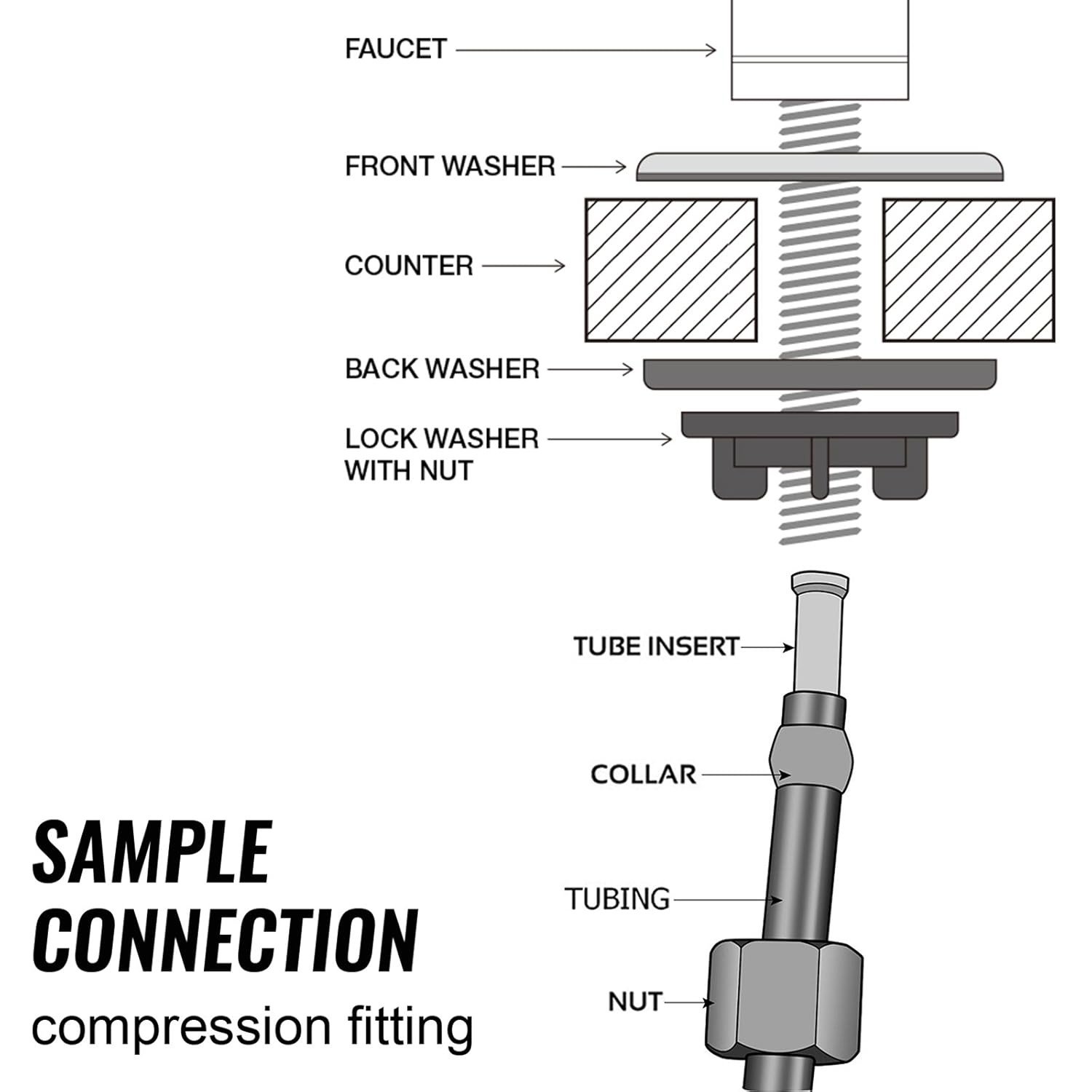 FAUCET

FRONT WASHER

COUNTER

BACK WASHER

LOCK WASHER
WITH NUT

TUBE INSERT

COLLAR

TUBING

NUT

SAMPLE
CONNECTION
compression fitting